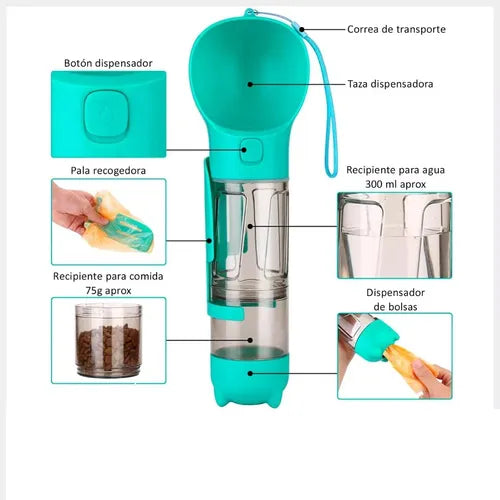 Correa de transporte

Botón dispensador

Taza dispensadora

Pala recogedora

Recipiente para agua 300 ml aprox

Recipiente para comida 75g aprox

Dispensador de bolsas