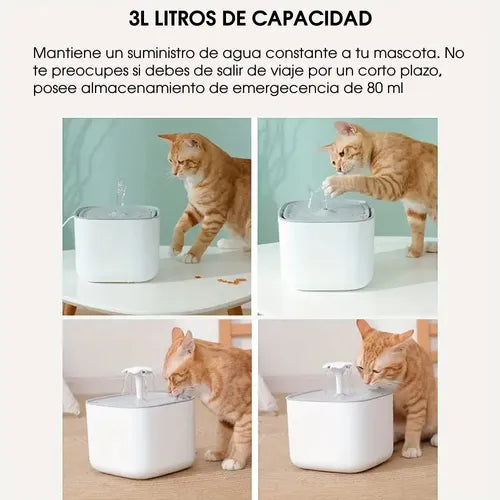 3L LITROS DE CAPACIDAD

Mantiene un suministro de agua constante a tu mascota. No te preocupes si debes de salir de viaje por un corto plazo, posee almacenamiento de emergecencia de 80 ml